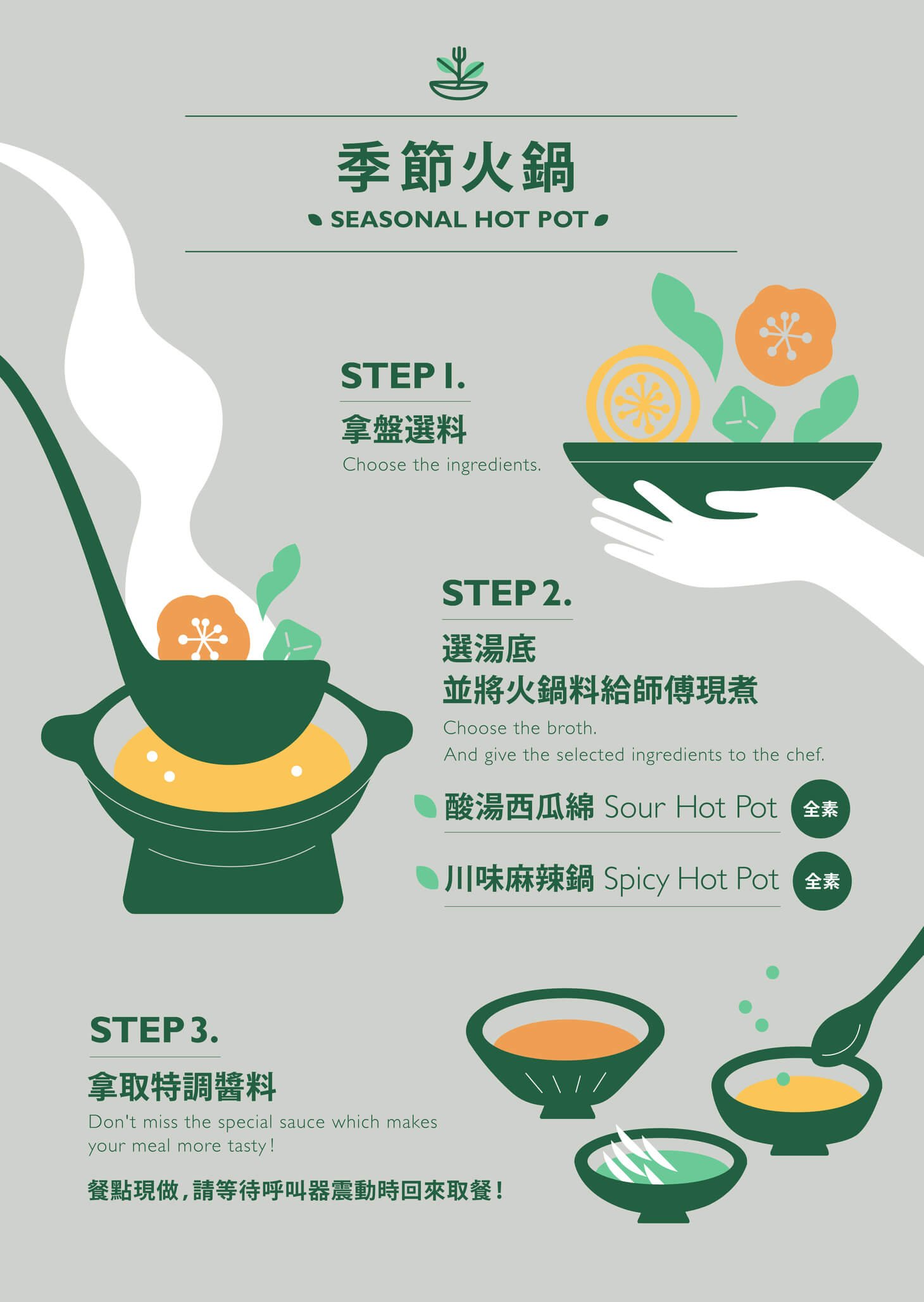 季節火鍋

SEASONAL HOT POT

STEP 1.

拿盤選料

Choose the ingredients.

STEP 2.

選湯底
並將火鍋料給師傅現煮

Choose the broth.
And give the selected ingredients to the chef.

酸湯西瓜綿 Sour Hot Pot 全素

川味麻辣鍋 Spicy Hot Pot 全素

STEP 3.

拿取特調醬料

Don't miss the special sauce which makes your meal more tasty!

餐點現做，請等待呼叫器震動時回來取餐！